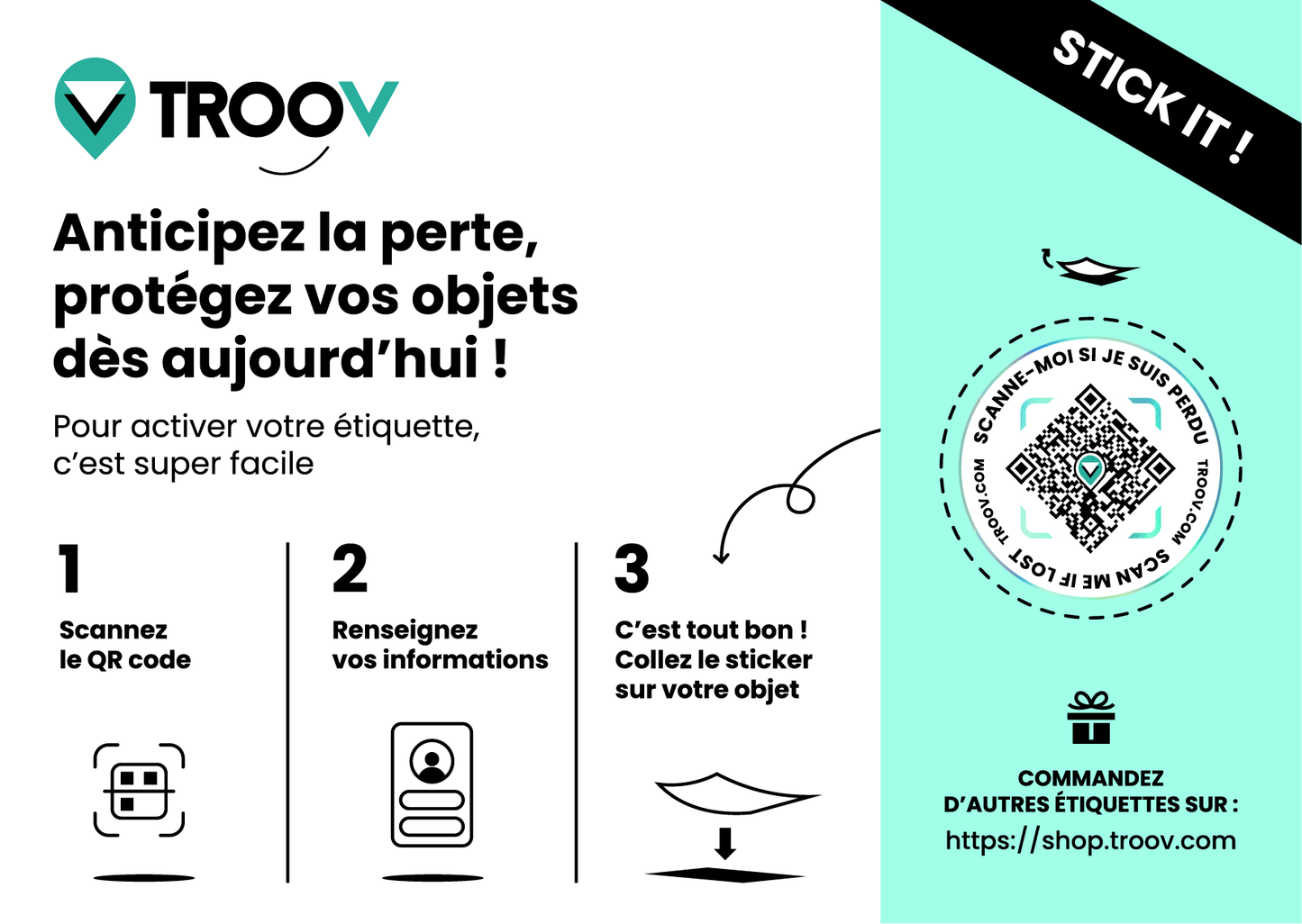 TROOV

Anticipez la perte, protégez vos objets dès aujourd'hui !

Pour activer votre étiquette, c'est super facile

1
Scannez le QR code

2
Renseignez vos informations

3
C'est tout bon ! Collez le sticker sur votre objet

STICK IT !

SCANNE-MOI SI JE SUIS PERDU
TROOV.COM
SCAN ME IF LOST
TROOV.COM

COMMANDEZ D'AUTRES ÉTIQUETTES SUR :
https://shop.troov.com